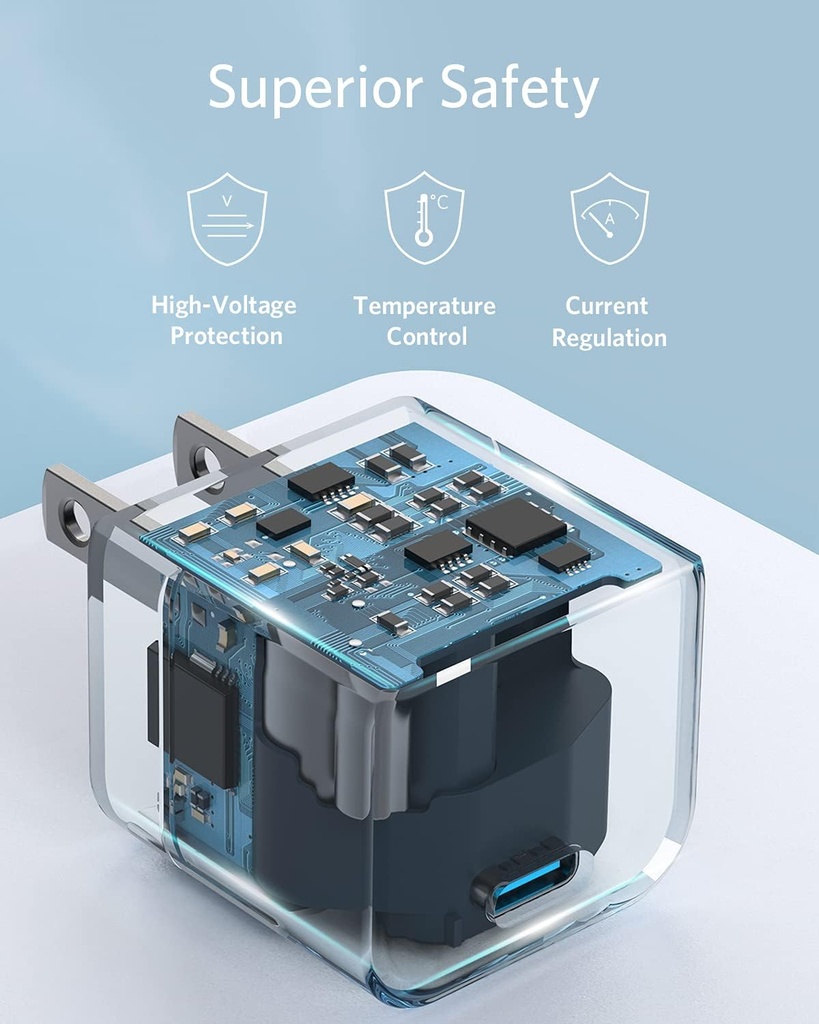 Superior Safety

V

High-Voltage Protection

°C

Temperature Control

A

Current Regulation